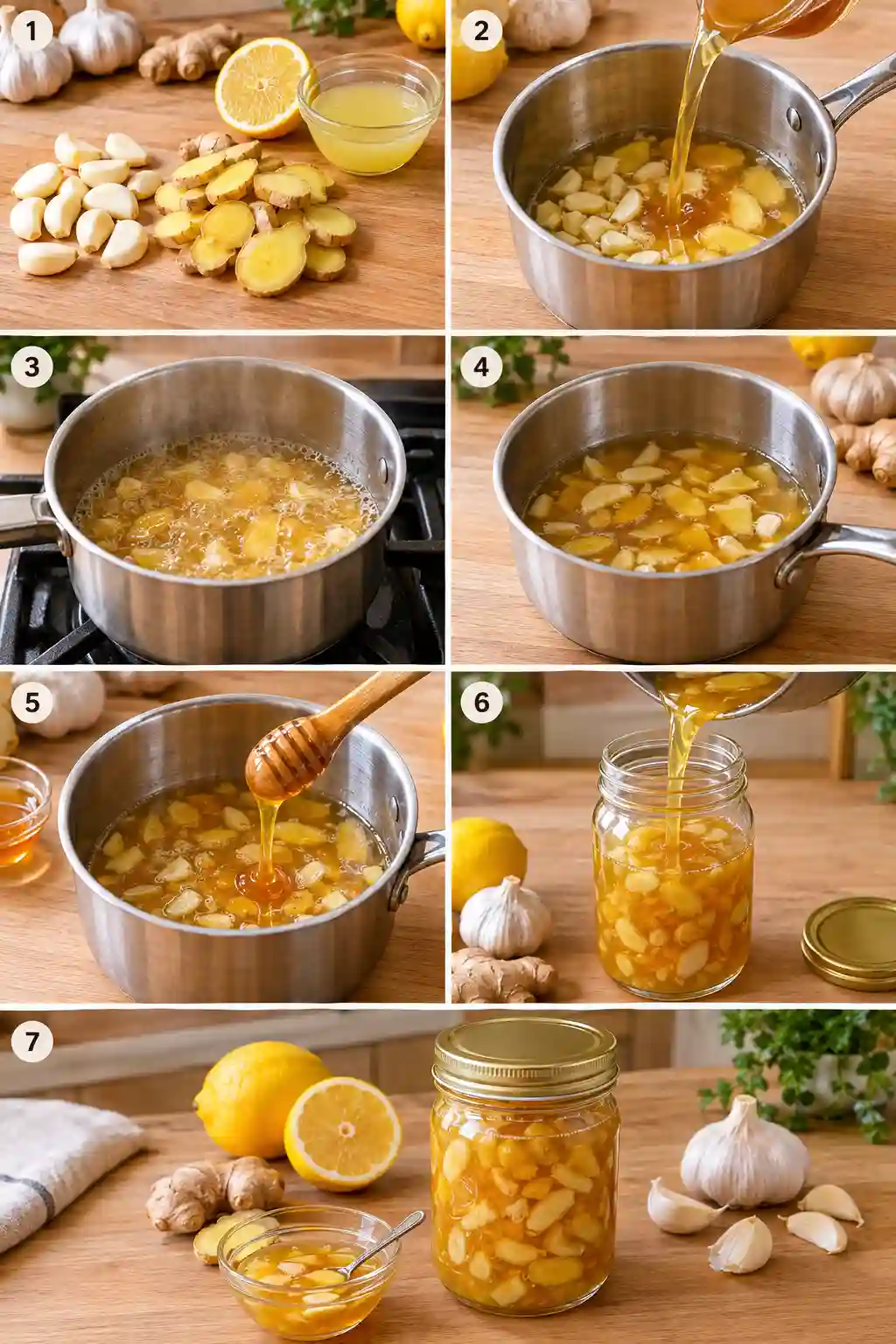 1
2
3
4
5
6
7